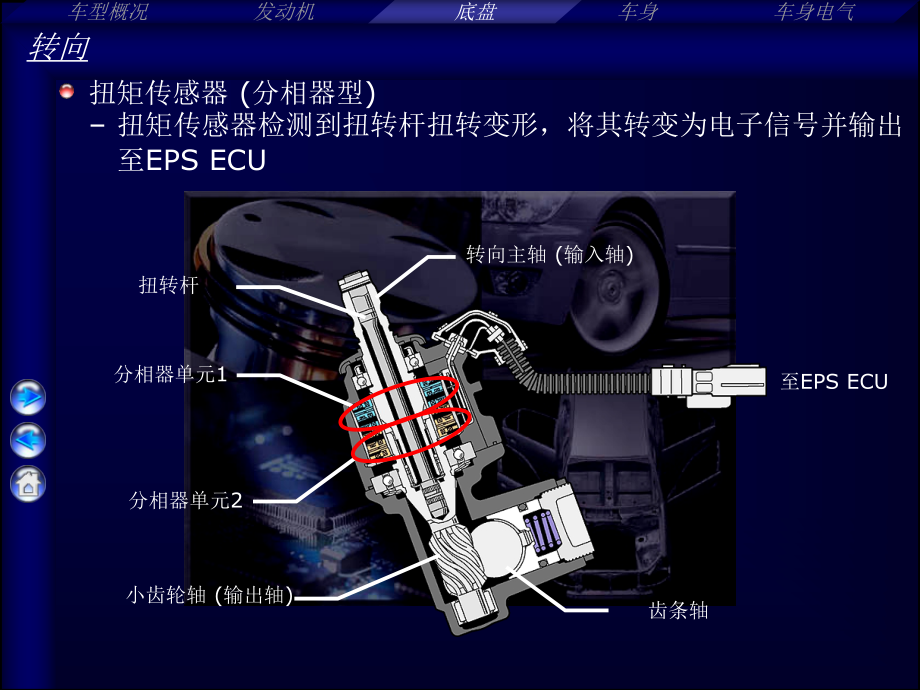 车型概况　发动机　底盘　车身　车身电气

转向

扭矩传感器 (分相器型)
– 扭矩传感器检测到扭转杆扭转变形，将其转变为电子信号并输出至EPS ECU

转向主轴 (输入轴)
扭转杆
分相器单元1
至EPS ECU
分相器单元2
小齿轮轴 (输出轴)
齿条轴